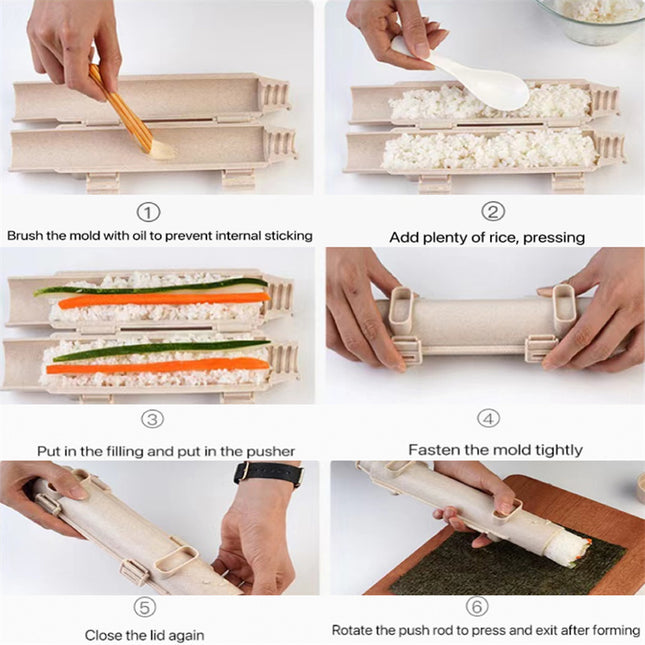 ①
Brush the mold with oil to prevent internal sticking

②
Add plenty of rice, pressing

③
Put in the filling and put in the pusher

④
Fasten the mold tightly

⑤
Close the lid again

⑥
Rotate the push rod to press and exit after forming