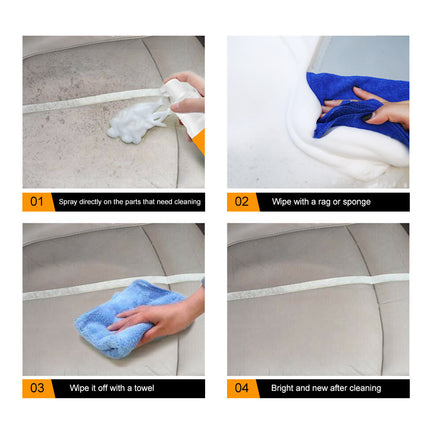 01 Spray directly on the parts that need cleaning

02 Wipe with a rag or sponge

03 Wipe it off with a towel

04 Bright and new after cleaning