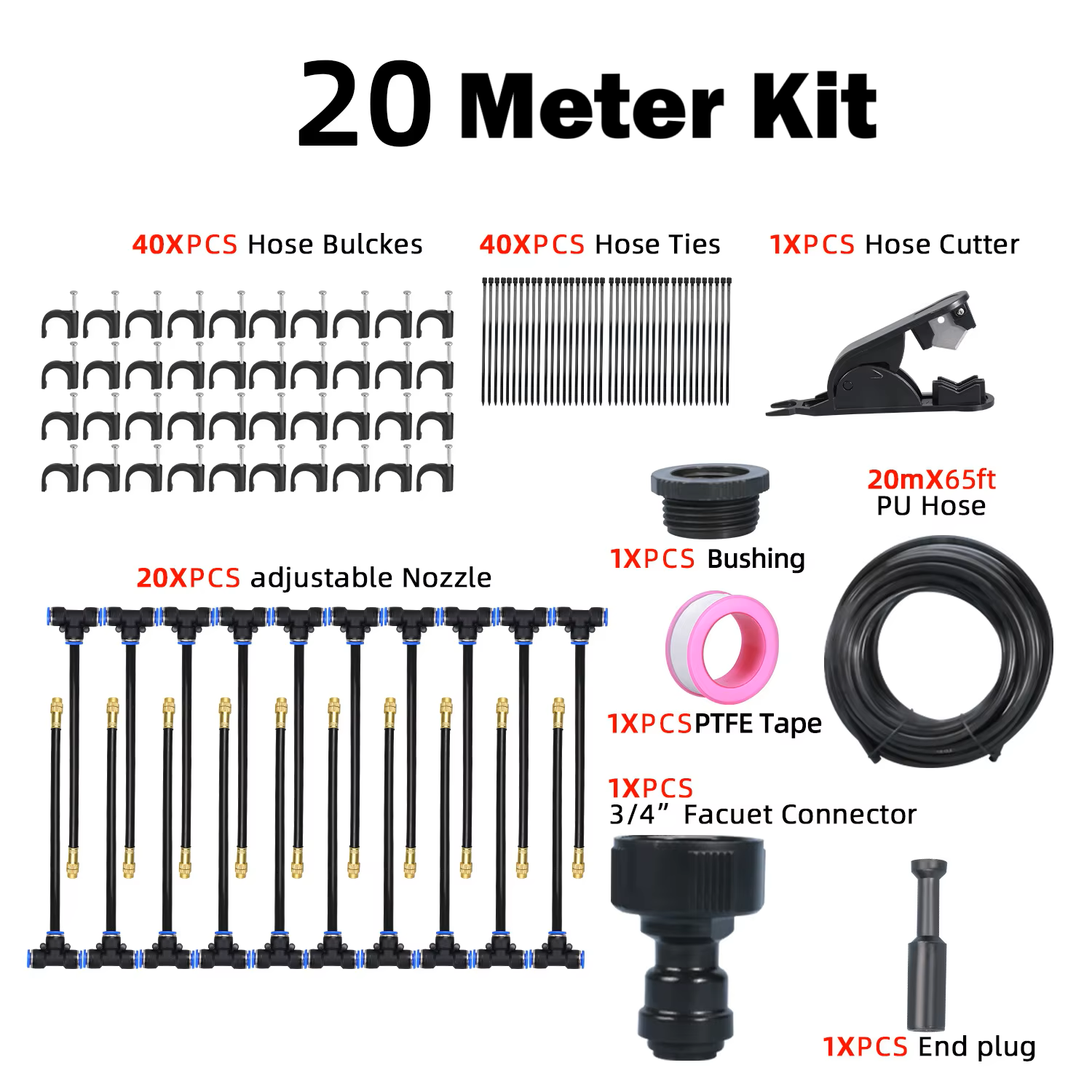 20 Meter Kit

40XPCS Hose Bulckes

40XPCS Hose Ties

1XPCS Hose Cutter

20mX65ft
PU Hose

1XPCS Bushing

20XPCS adjustable Nozzle

1XPCSPTFE Tape

1XPCS
3/4” Facuet Connector

1XPCS End plug