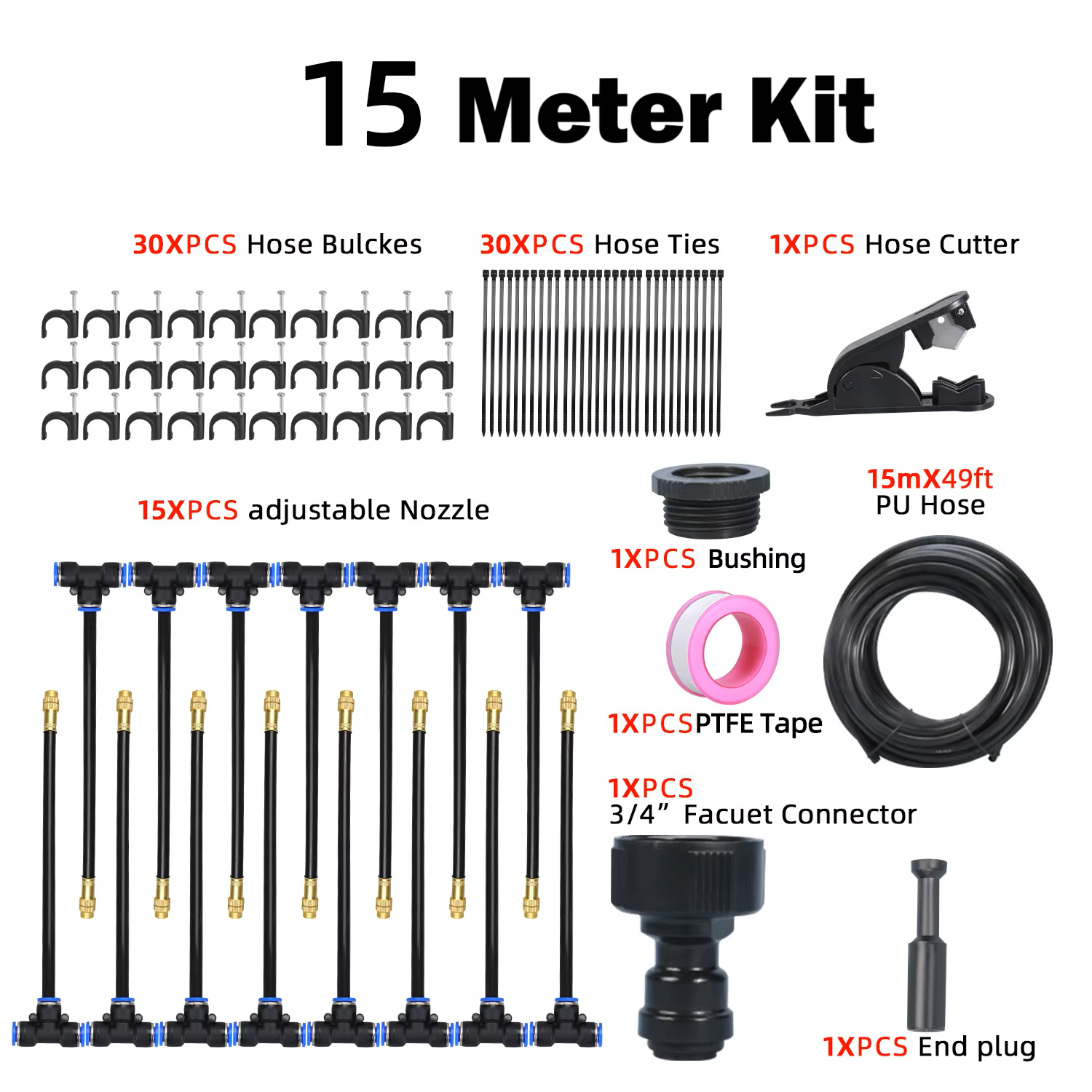 15 Meter Kit

30XPCS Hose Bulckes

30XPCS Hose Ties

1XPCS Hose Cutter

15XPCS adjustable Nozzle

1XPCS Bushing

15mX49ft
PU Hose

1XPCSPTFE Tape

1XPCS
3/4” Facuet Connector

1XPCS End plug