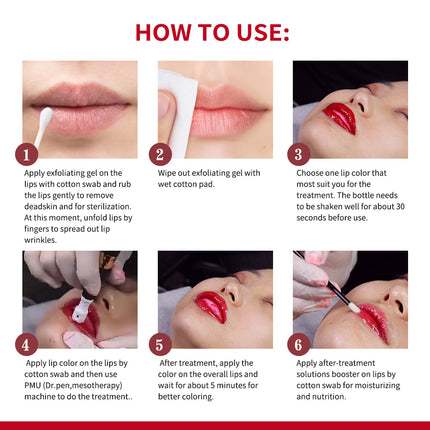 HOW TO USE:

1
Apply exfoliating gel on the lips with cotton swab and rub the lips gently to remove deadskin and for sterilization. At this moment, unfold lips by fingers to spread out lip wrinkles.

2
Wipe out exfoliating gel with wet cotton pad.

3
Choose one lip color that most suit you for the treatment. The bottle needs to be shaken well for about 30 seconds before use.

4
Apply lip color on the lips by cotton swab and then use PMU (Dr.pen,mesotherapy) machine to do the treatment..

5
After treatment, apply the color on the overall lips and wait for about 5 minutes for better coloring.

6
Apply after-treatment solutions booster on lips by cotton swab for moisturizing and nutrition.