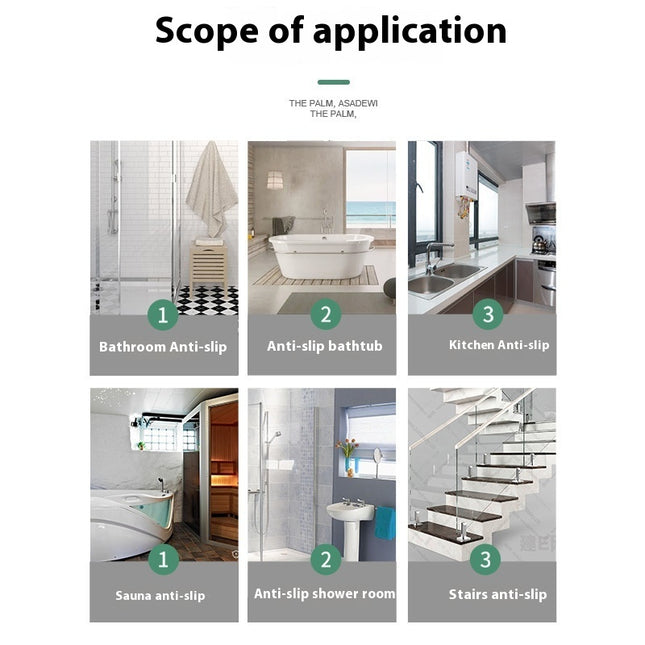 Scope of application

THE PALM, ASADEWI
THE PALM,

1
Bathroom Anti-slip

2
Anti-slip bathtub

3
Kitchen Anti-slip

1
Sauna anti-slip

2
Anti-slip shower room

3
Stairs anti-slip