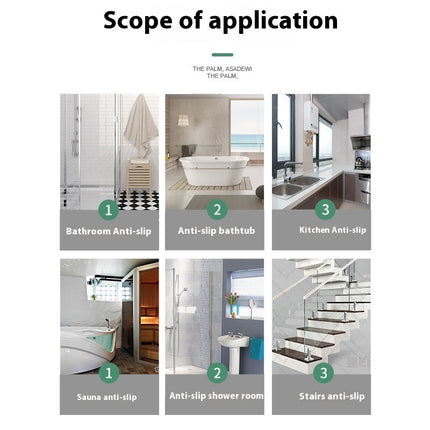 Scope of application

THE PALM, ASADEWI
THE PALM,

1
Bathroom Anti-slip

2
Anti-slip bathtub

3
Kitchen Anti-slip

1
Sauna anti-slip

2
Anti-slip shower room

3
Stairs anti-slip